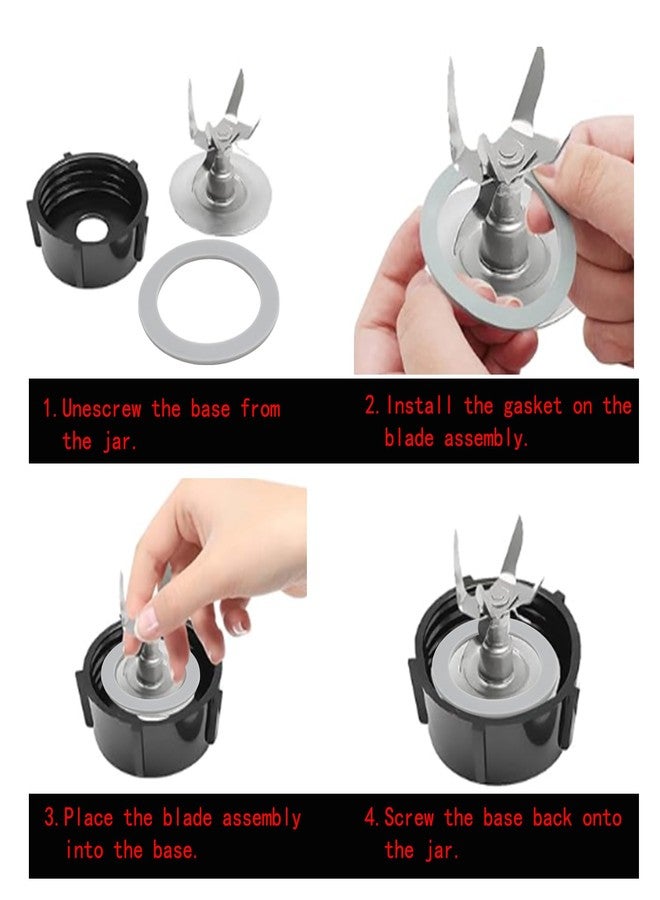 1. Unescrew the base from the jar.

2. Install the gasket on the blade assembly.

3. Place the blade assembly into the base.

4. Screw the base back onto the jar.